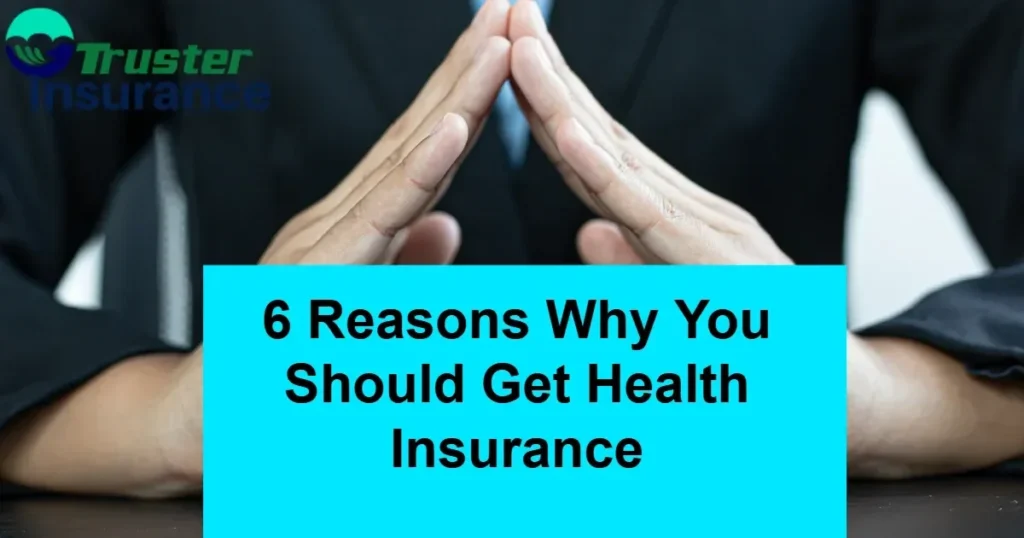 Truster Insurance

6 Reasons Why You Should Get Health Insurance